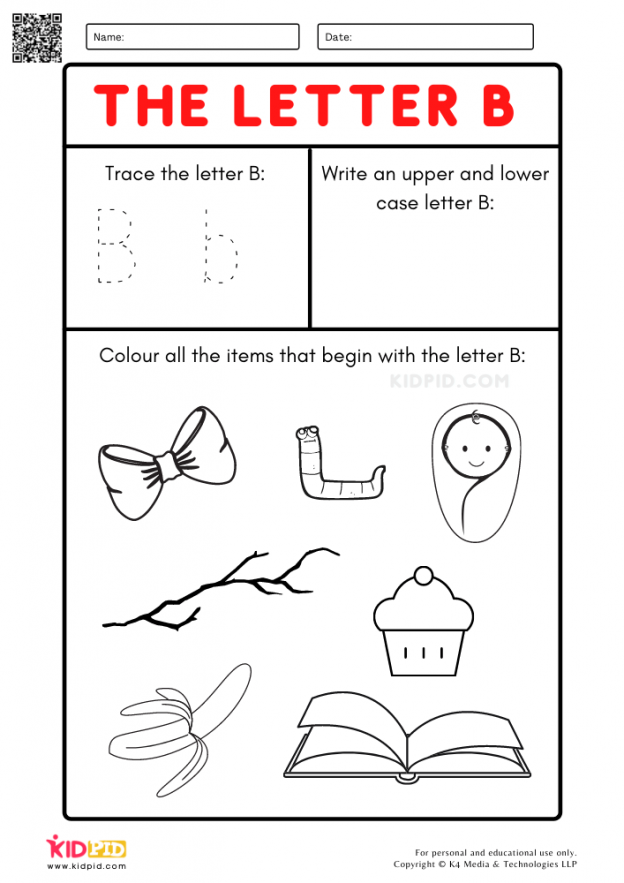 Name:

Date:

THE LETTER B

Trace the letter B:

B b

Write an upper and lower case letter B:

Colour all the items that begin with the letter B:

KIDPID.COM

KIDPID
www.kidpid.com

For personal and educational use only.
Copyright © K4 Media & Technologies LLP