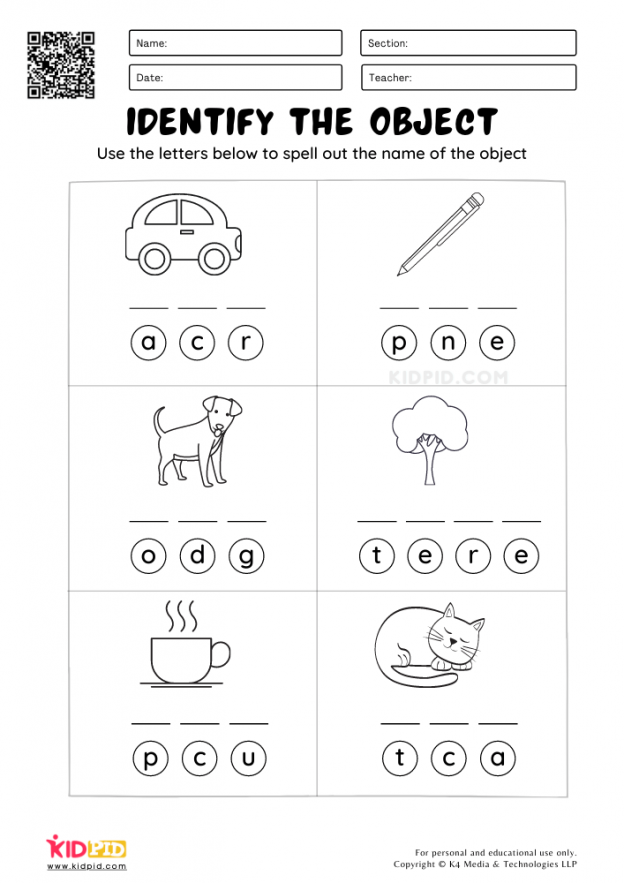 Name:
Section:
Date:
Teacher:

IDENTIFY THE OBJECT

Use the letters below to spell out the name of the object

___ ___ ___
a c r

___ ___ ___
p n e

KIDPID.COM

___ ___ ___
o d g

___ ___ ___ ___
t e r e

___ ___ ___
p c u

___ ___ ___
t c a

KIDPID
www.kidpid.com

For personal and educational use only.
Copyright © K4 Media & Technologies LLP