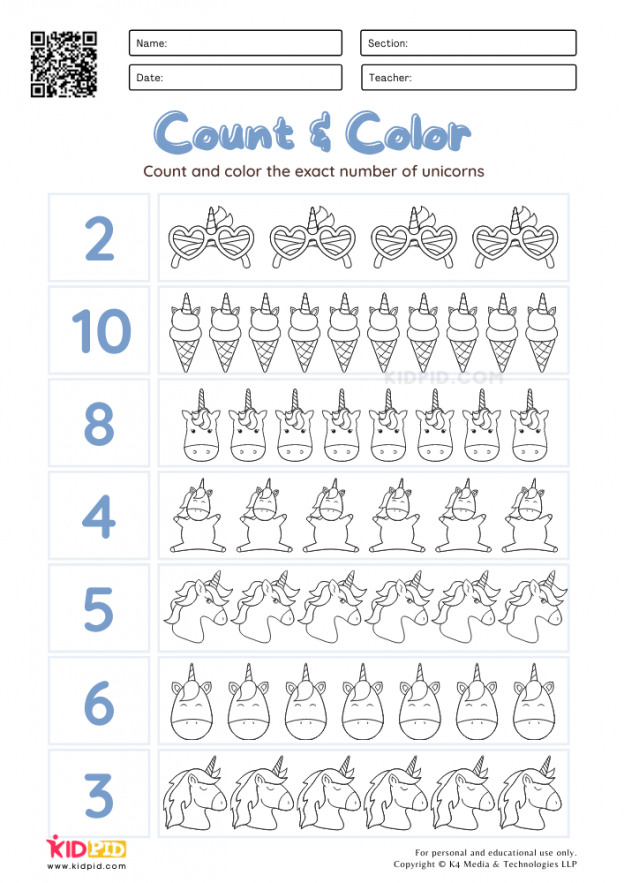 Name:
Section:
Date:
Teacher:

Count & Color

Count and color the exact number of unicorns

2

10

KIDPID.COM

8

4

5

6

3

KIDPID
www.kidpid.com

For personal and educational use only.
Copyright © K4 Media & Technologies LLP