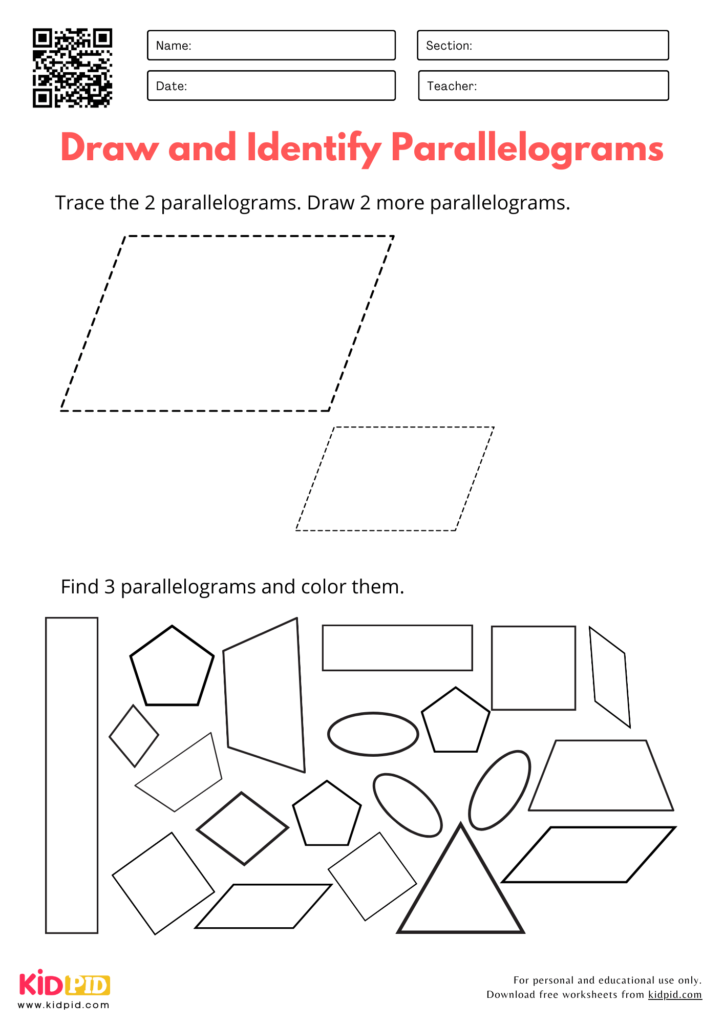 Name:

Section:

Date:

Teacher:

Draw and Identify Parallelograms

Trace the 2 parallelograms. Draw 2 more parallelograms.

Find 3 parallelograms and color them.

KIDPID
www.kidpid.com

For personal and educational use only.
Download free worksheets from kidpid.com