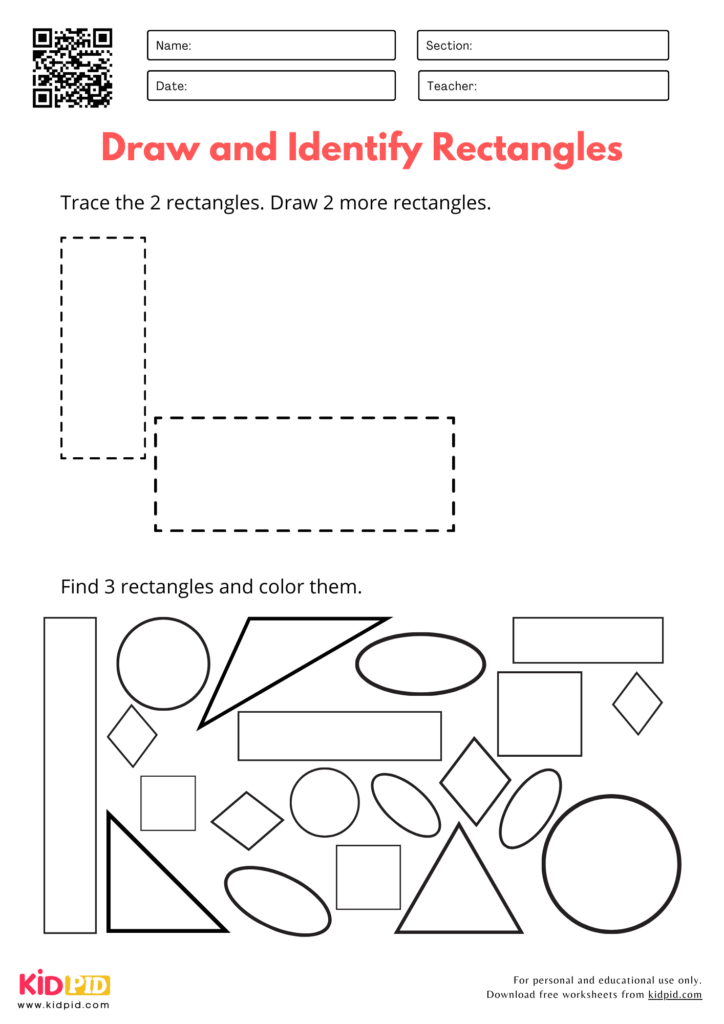 Name:
Section:
Date:
Teacher:

Draw and Identify Rectangles

Trace the 2 rectangles. Draw 2 more rectangles.

Find 3 rectangles and color them.

KIDPID
www.kidpid.com

For personal and educational use only.
Download free worksheets from kidpid.com