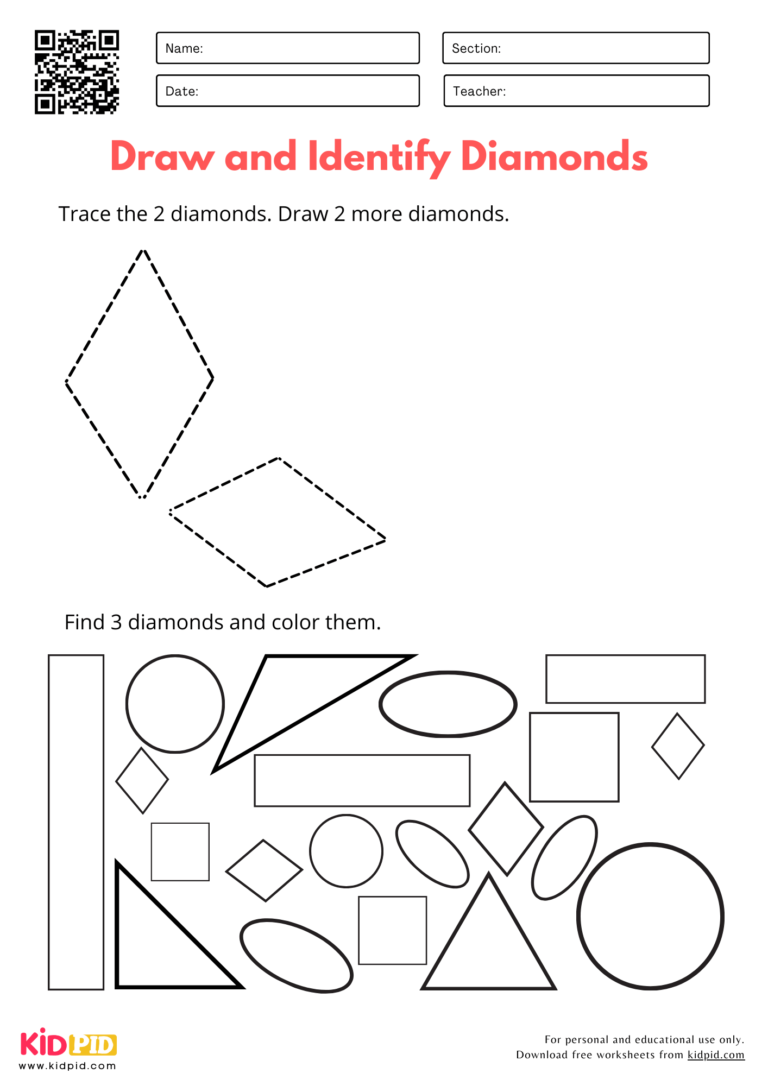 Name:
Section:
Date:
Teacher:

Draw and Identify Diamonds

Trace the 2 diamonds. Draw 2 more diamonds.

Find 3 diamonds and color them.

KIDPID
www.kidpid.com

For personal and educational use only.
Download free worksheets from kidpid.com