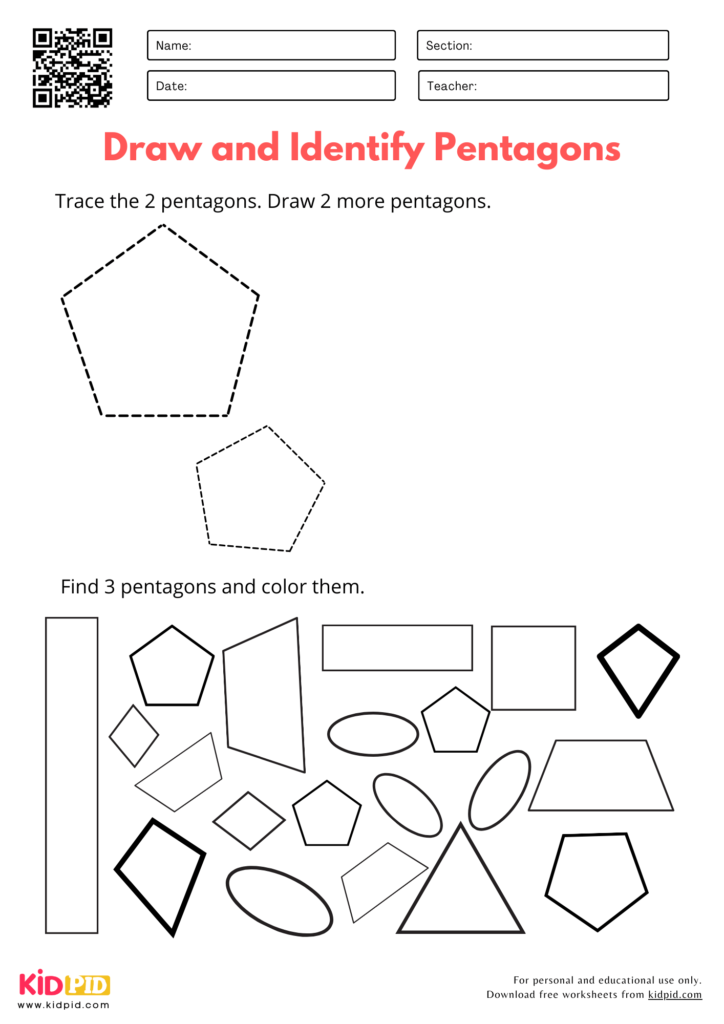 Name:
Section:
Date:
Teacher:

Draw and Identify Pentagons

Trace the 2 pentagons. Draw 2 more pentagons.

Find 3 pentagons and color them.

KIDPID
www.kidpid.com

For personal and educational use only.
Download free worksheets from kidpid.com