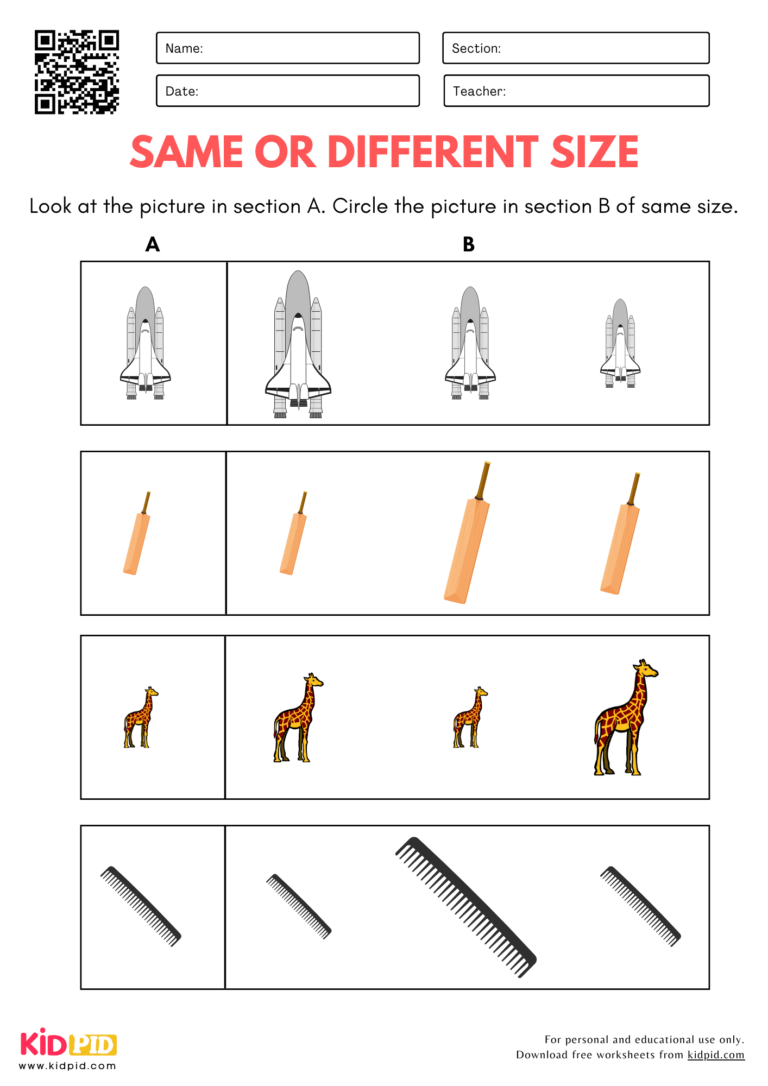 Name:

Section:

Date:

Teacher:

SAME OR DIFFERENT SIZE

Look at the picture in section A. Circle the picture in section B of same size.

A

B

KIDPID
www.kidpid.com

For personal and educational use only.
Download free worksheets from kidpid.com