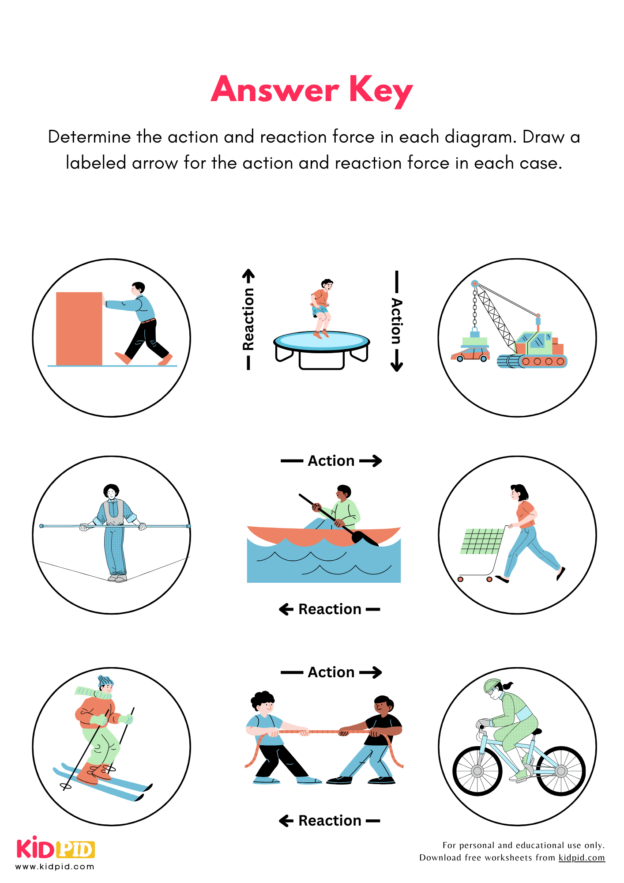 Answer Key

Determine the action and reaction force in each diagram. Draw a labeled arrow for the action and reaction force in each case.

Reaction

Action

Action

Reaction

Action

Reaction

KIDPID
www.kidpid.com

For personal and educational use only.
Download free worksheets from kidpid.com