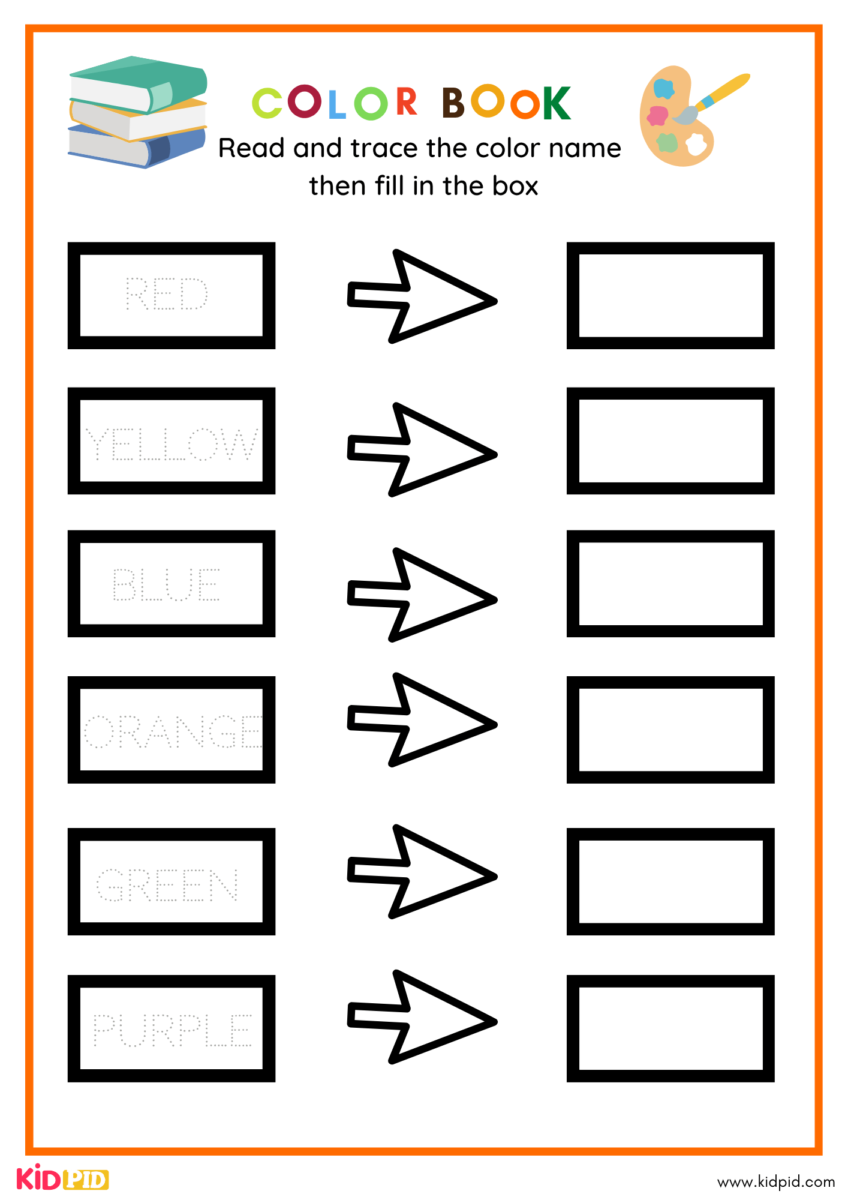 COLOR BOOK

Read and trace the color name then fill in the box

RED

YELLOW

BLUE

ORANGE

GREEN

PURPLE

KIDPID

www.kidpid.com